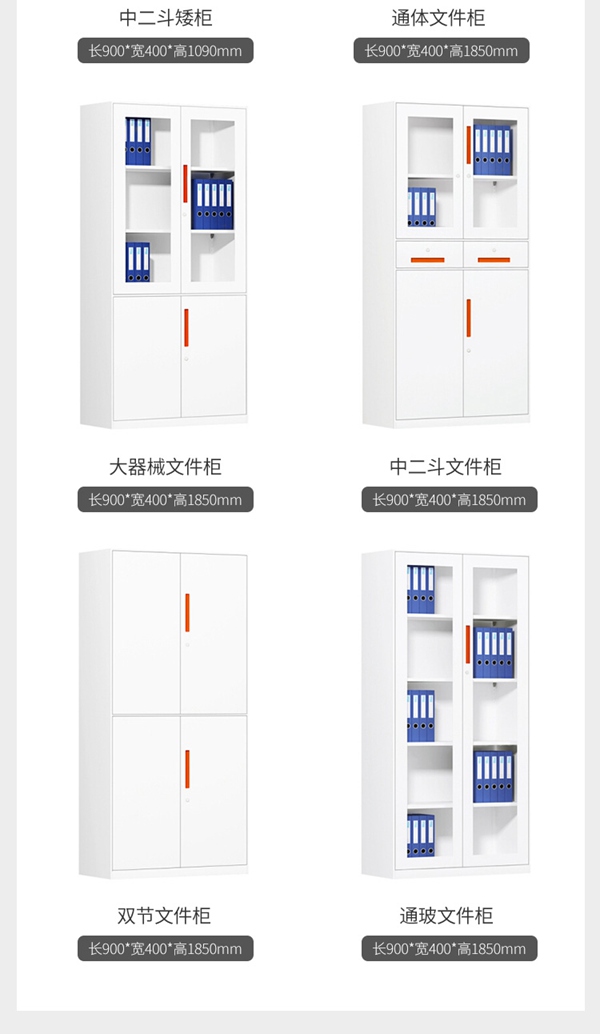 中二斗矮柜

长900*宽400*高1090mm

通体文件柜

长900*宽400*高1850mm

大器械文件柜

长900*宽400*高1850mm

中二斗文件柜

长900*宽400*高1850mm

双节文件柜

长900*宽400*高1850mm

通玻文件柜

长900*宽400*高1850mm