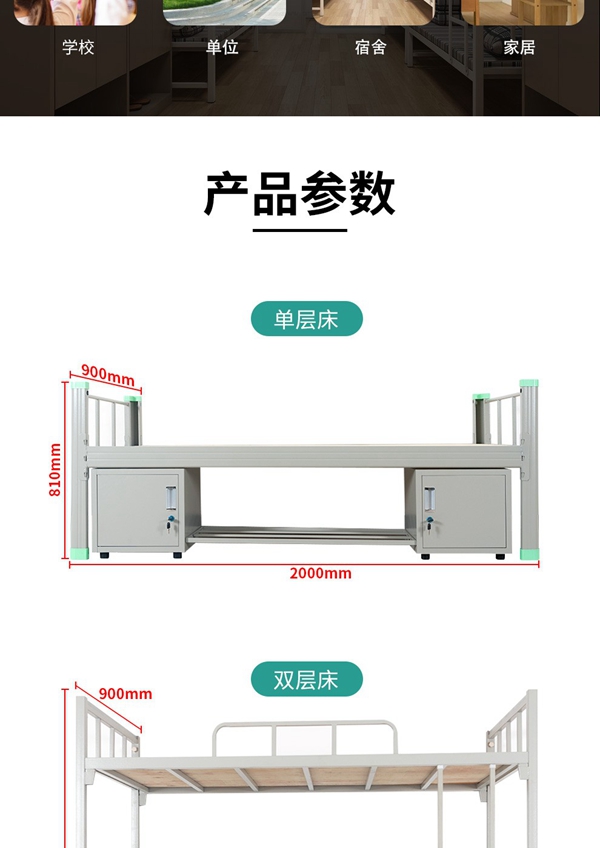 学校 单位 宿舍 家居

产品参数

单层床

900mm

810mm

2000mm

双层床

900mm