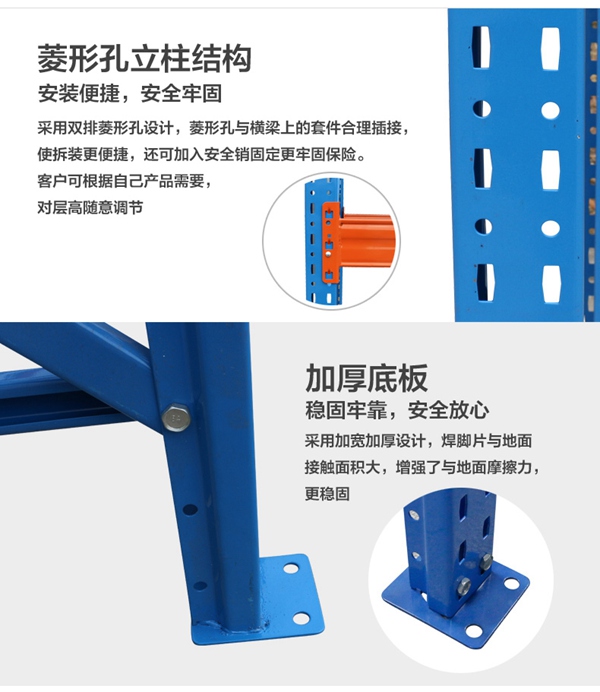 菱形孔立柱结构

安装便捷，安全牢固

采用双排菱形孔设计，菱形孔与横梁上的套件合理插接，使拆装更便捷，还可加入安全销固定更牢固保险。客户可根据自己产品需要，对层高随意调节

加厚底板

稳固牢靠，安全放心

采用加宽加厚设计，焊脚片与地面接触面积大，增强了与地面摩擦力，更稳固